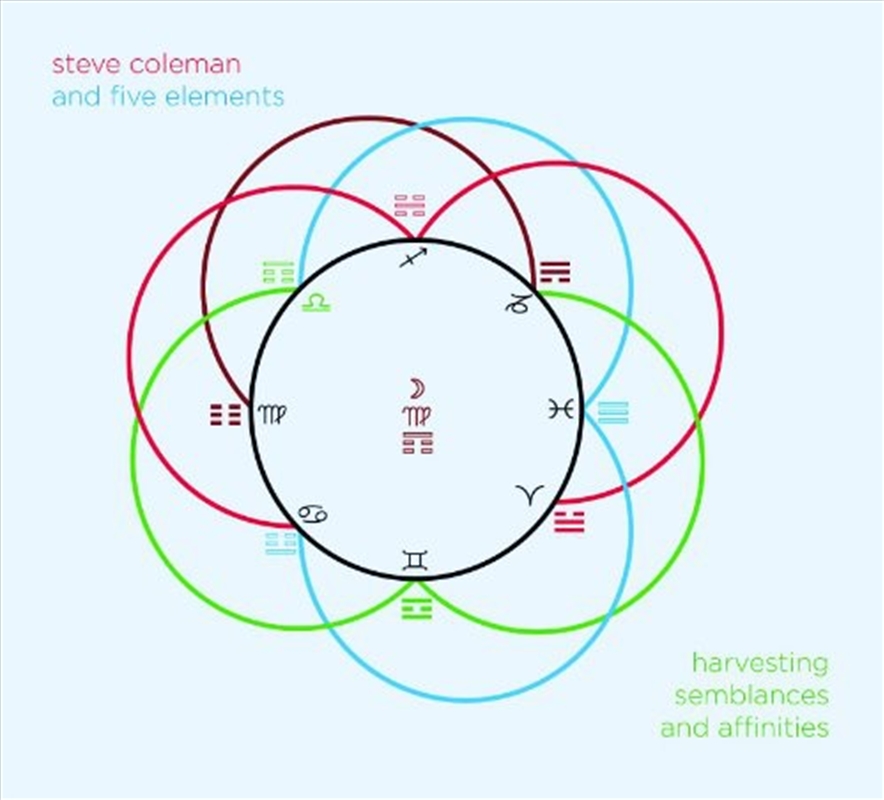 steve coleman
and five elements

harvesting
semblances
and affinities