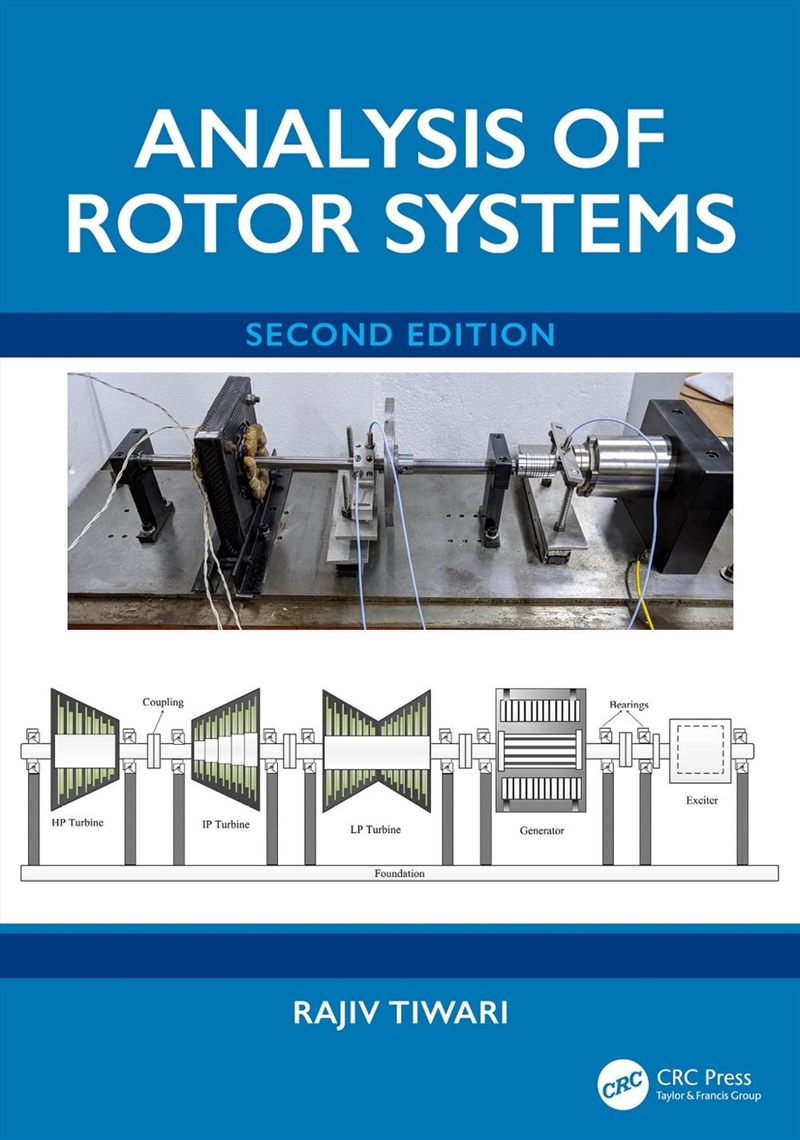 ANALYSIS OF ROTOR SYSTEMS

SECOND EDITION

Coupling

Bearings

HP Turbine

IP Turbine

LP Turbine

Generator

Exciter

Foundation

RAJIV TIWARI

CRC

CRC Press
Taylor & Francis Group