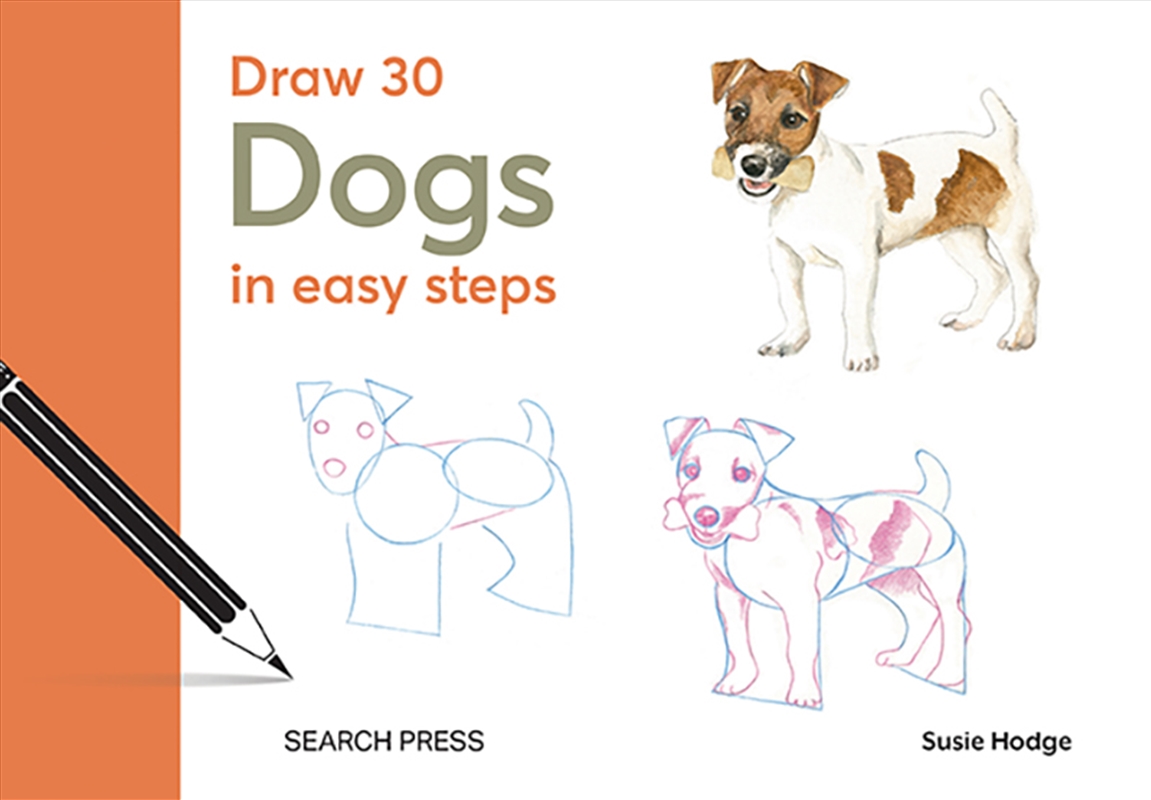 Draw 30
Dogs
in easy steps

SEARCH PRESS

Susie Hodge