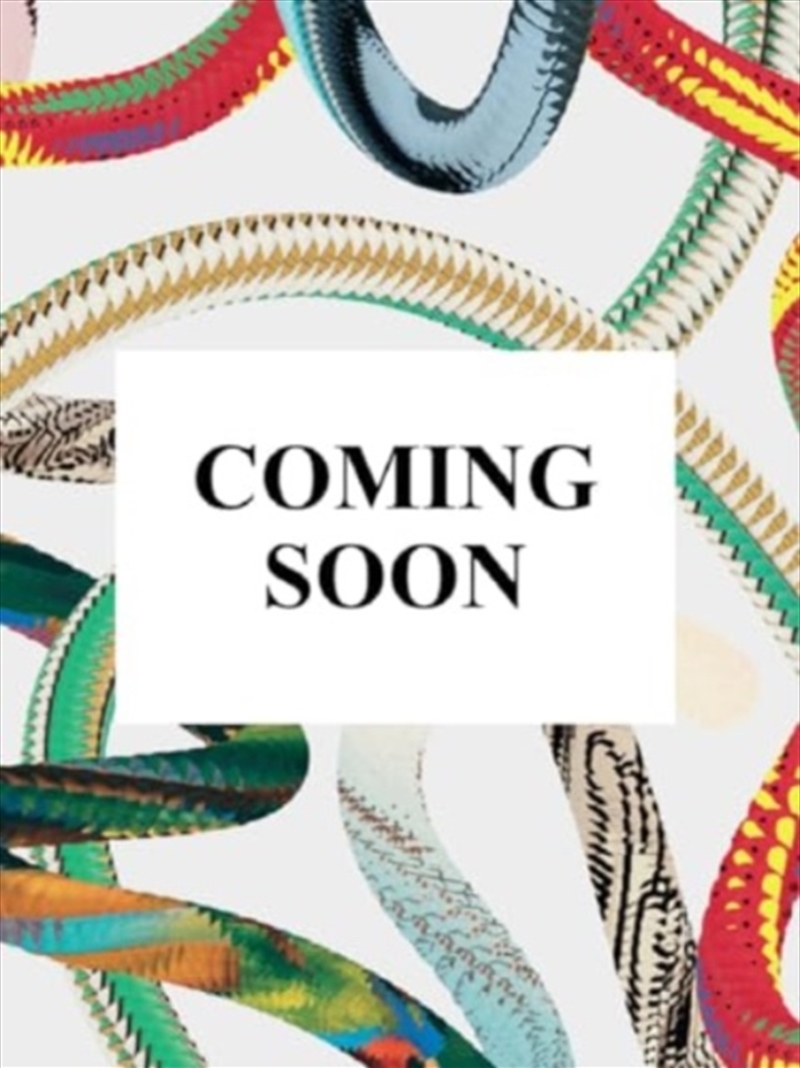 COMING
SOON