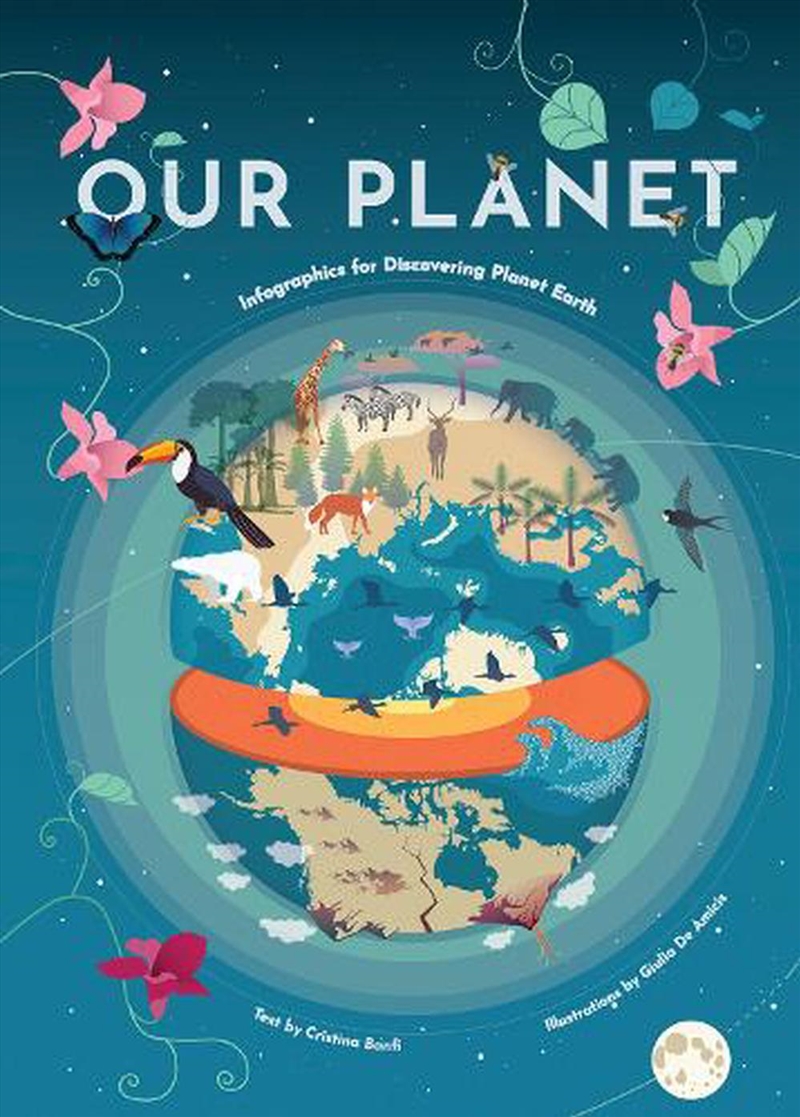 OUR PLANET

Infographics for Discovering Planet Earth

Text by Cristina Banfi

Illustrations by Giulia De Amicis